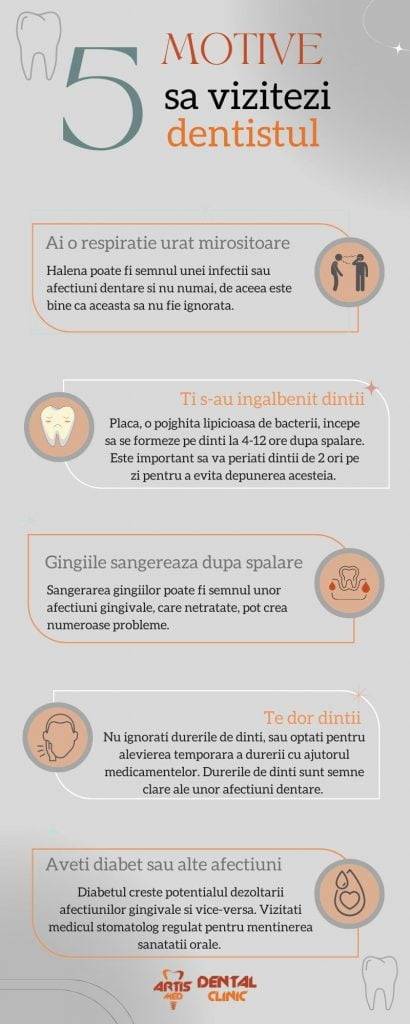 5 MOTIVE sa vizitezi dentistul

Ai o respiratie urat mirositoare

Halena poate fi semnul unei infectii sau afectiuni dentare si nu numai, de aceea este bine ca aceasta sa nu fie ignorata.

Ti s-au ingalbenit dintii

Placa, o pojghita lipicioasa de bacterii, incepe sa se formeze pe dinti la 4-12 ore dupa spalare. Este important sa va periati dintii de 2 ori pe zi pentru a evita depunerea acesteia.

Gingiile sangereaza dupa spalare

Sangerarea gingiilor poate fi semnul unor afectiuni gingivale, care netratate, pot crea numeroase probleme.

Te dor dintii

Nu ignorati durerile de dinti, sau optati pentru alevierea temporara a durerii cu ajutorul medicamentelor. Durerile de dinti sunt semne clare ale unor afectiuni dentare.

Aveti diabet sau alte afectiuni

Diabetul creste potentialul dezoltarii afectiunilor gingivale si vice-versa. Vizitati medicul stomatolog regulat pentru mentinerea sanatatii orale.

ARTIS MED DENTAL CLINIC